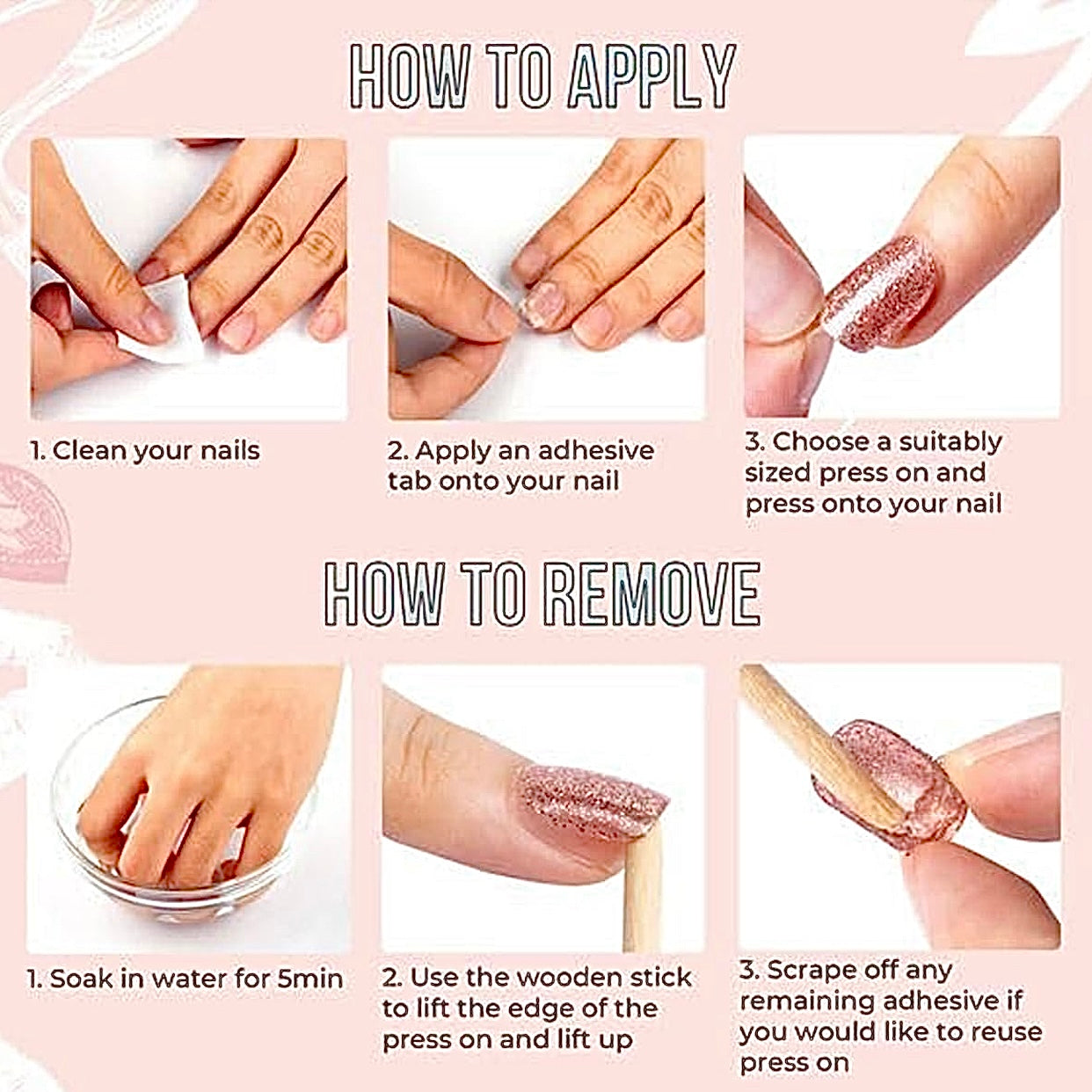 HOW TO APPLY

1. Clean your nails

2. Apply an adhesive tab onto your nail

3. Choose a suitably sized press on and press onto your nail

HOW TO REMOVE

1. Soak in water for 5min

2. Use the wooden stick to lift the edge of the press on and lift up

3. Scrape off any remaining adhesive if you would like to reuse press on